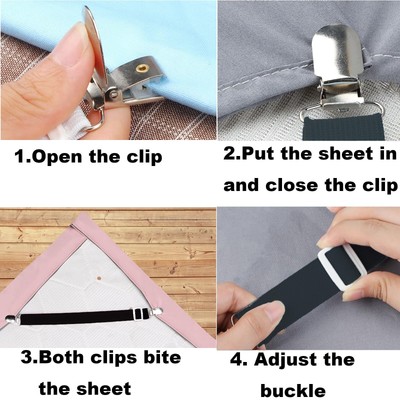 1.Open the clip

2.Put the sheet in and close the clip

3.Both clips bite the sheet

4. Adjust the buckle