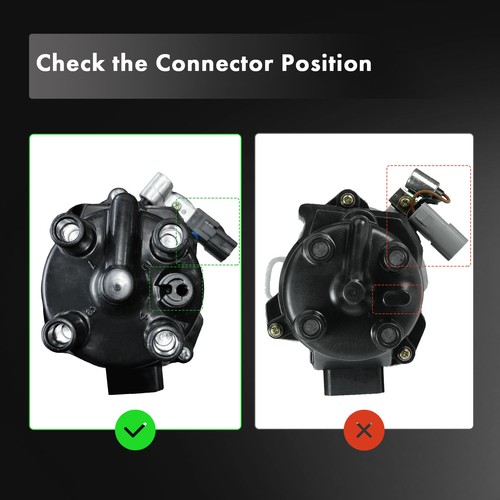 Check the Connector Position