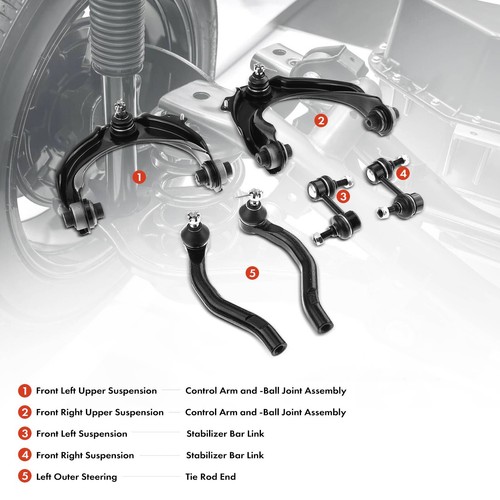 2

1

4

3

5

1 Front Left Upper Suspension Control Arm and -Ball Joint Assembly

2 Front Right Upper Suspension Control Arm and -Ball Joint Assembly

3 Front Left Suspension Stabilizer Bar Link

4 Front Right Suspension Stabilizer Bar Link

5 Left Outer Steering Tie Rod End