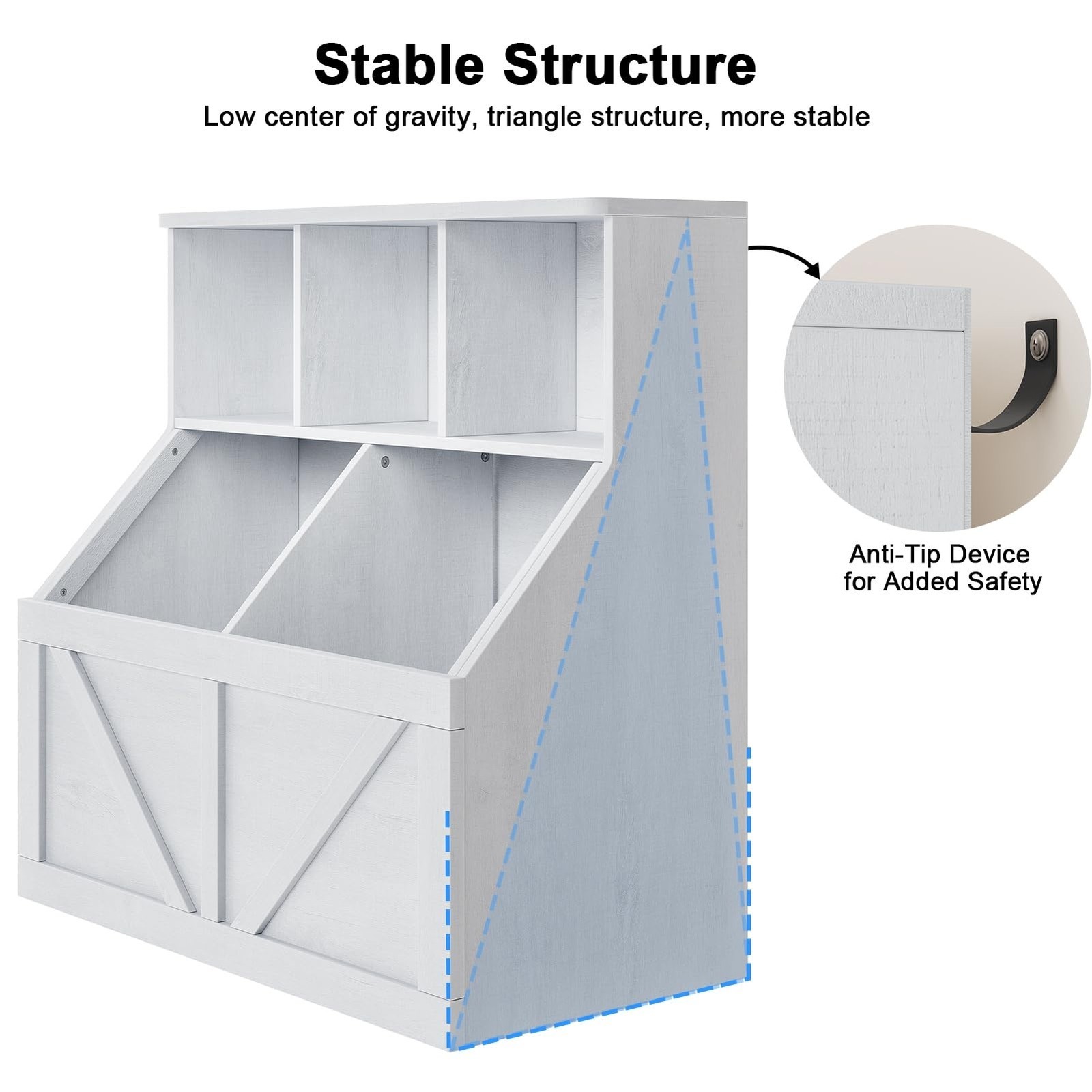 Stable Structure

Low center of gravity, triangle structure, more stable

Anti-Tip Device for Added Safety