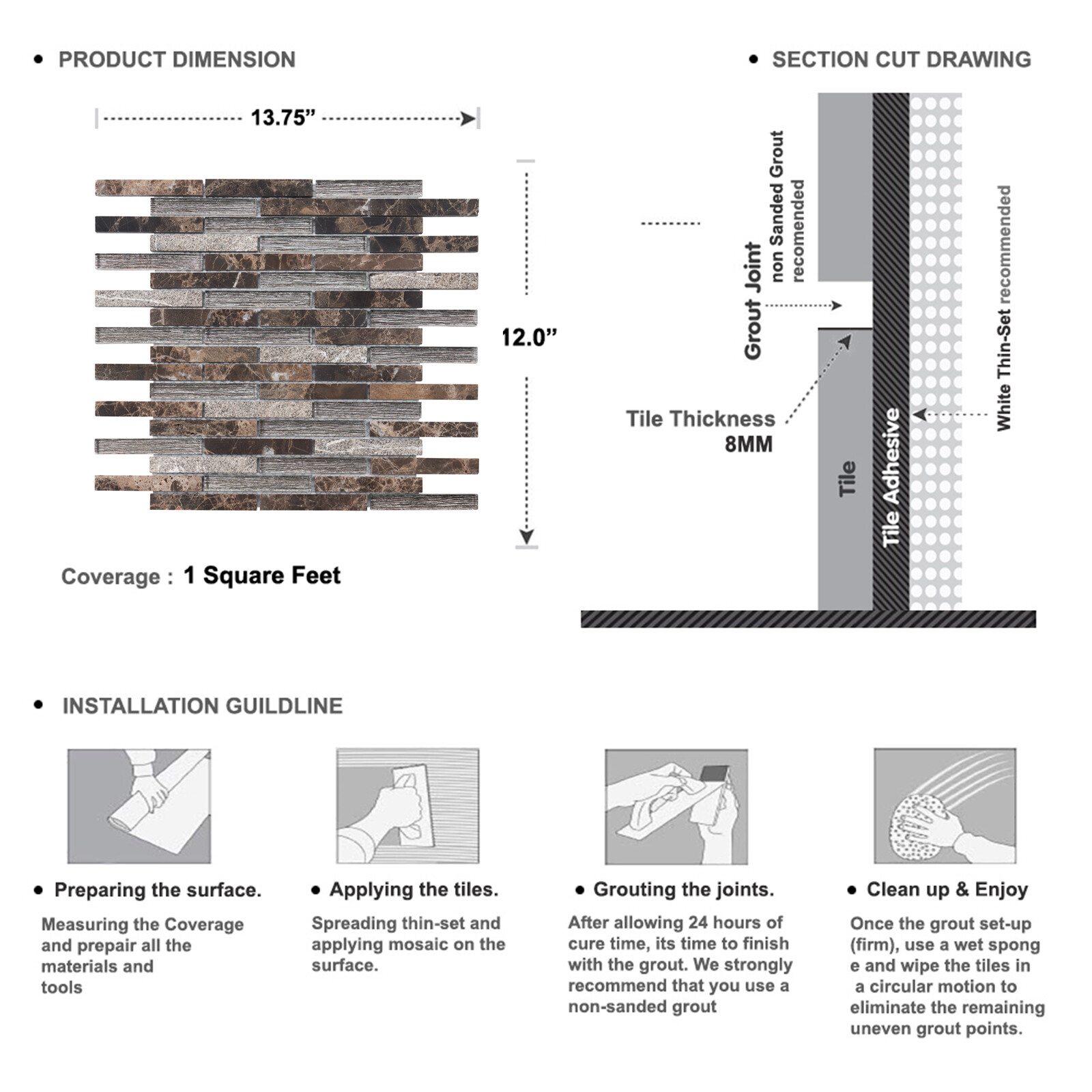 • PRODUCT DIMENSION

13.75”

12.0”

Coverage : 1 Square Feet

• SECTION CUT DRAWING

Grout Joint
non Sanded Grout recomended

Tile Thickness 8MM

Tile

Tile Adhesive

White Thin-Set recommended

• INSTALLATION GUILDLINE

• Preparing the surface.

Measuring the Coverage and prepair all the materials and tools

• Applying the tiles.

Spreading thin-set and applying mosaic on the surface.

• Grouting the joints.

After allowing 24 hours of cure time, its time to finish with the grout. We strongly recommend that you use a non-sanded grout

• Clean up & Enjoy

Once the grout set-up (firm), use a wet spong e and wipe the tiles in a circular motion to eliminate the remaining uneven grout points.