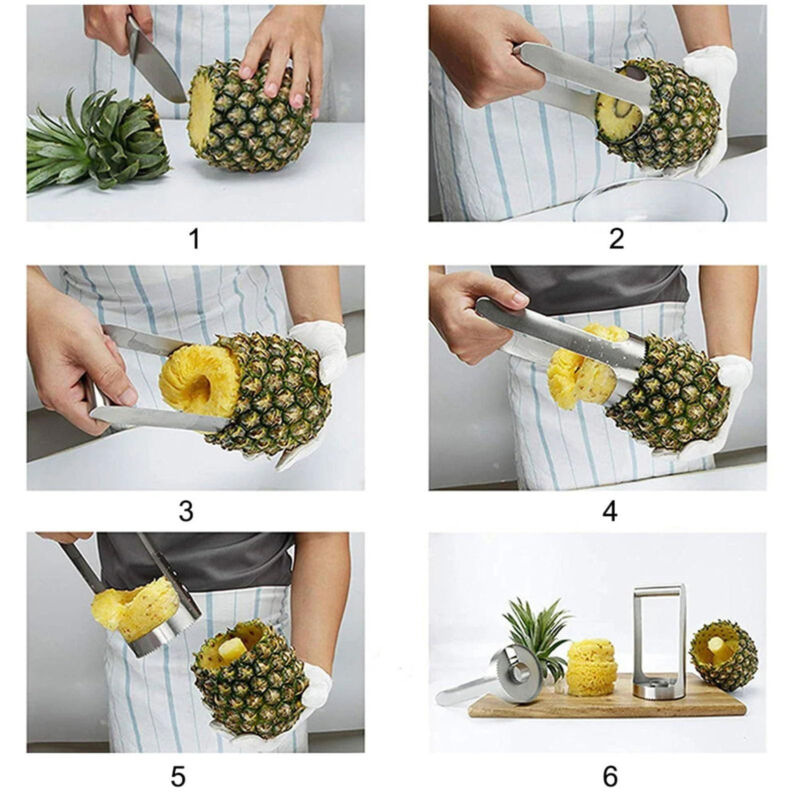 1

2

3

4

5

6