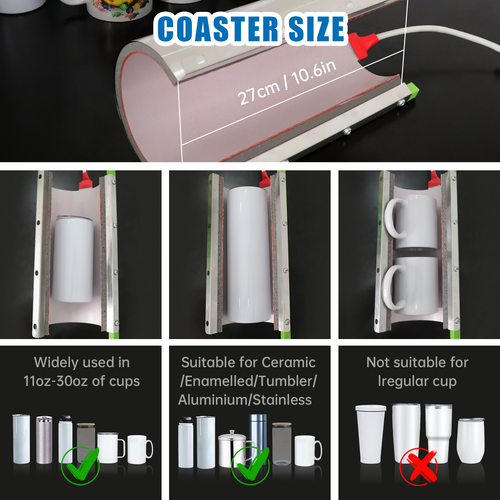 COASTER SIZE

27cm / 10.6in

Widely used in 11oz-30oz of cups

Suitable for Ceramic /Enamelled/Tumbler/ Aluminium/Stainless

Not suitable for Iregular cup