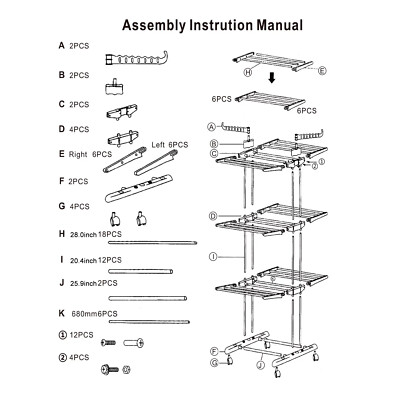 Assembly Instrution Manual

A 2PCS

B 2PCS

C 2PCS

D 4PCS

E Right 6PCS Left 6PCS

F 2PCS

G 4PCS

H 28.0inch 18PCS

I 20.4inch 12PCS

J 25.9inch 2PCS

K 680mm 6PCS

① 12PCS

② 4PCS

H E

6PCS 6PCS

A

B

C

① ②

D

I

F

G J