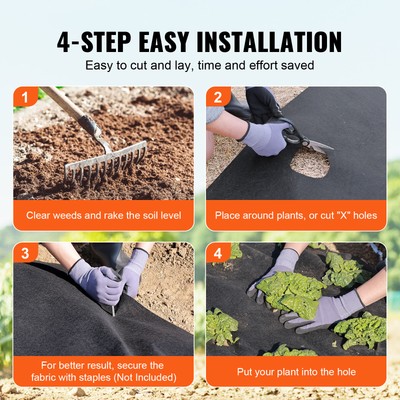 4-STEP EASY INSTALLATION
Easy to cut and lay, time and effort saved

1
Clear weeds and rake the soil level

2
Place around plants, or cut "X" holes

3
For better result, secure the fabric with staples (Not Included)

4
Put your plant into the hole