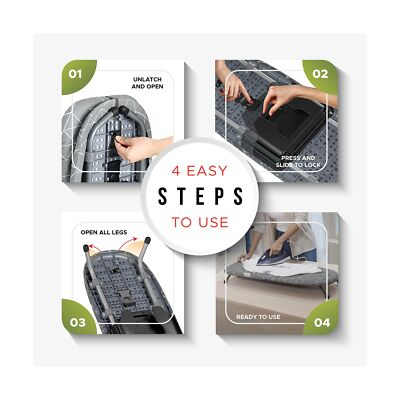 01

UNLATCH AND OPEN

02

PRESS AND SLIDE TO LOCK

4 EASY
STEPS
TO USE

OPEN ALL LEGS

03

READY TO USE

04