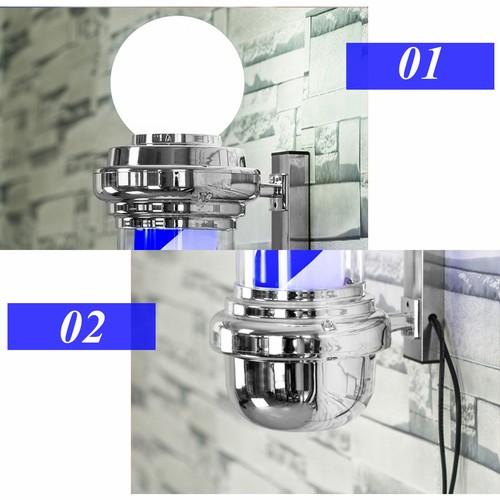 01

02