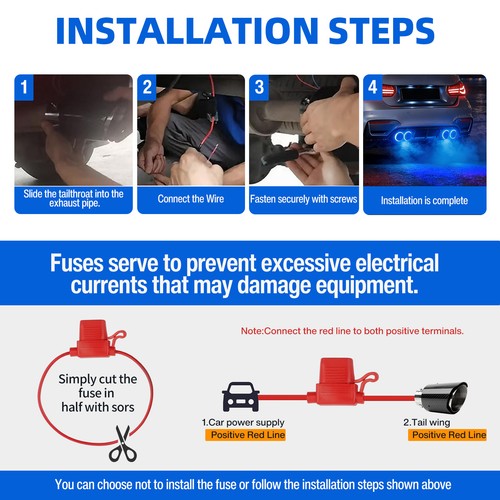 INSTALLATION STEPS

1
Slide the tailthroat into the exhaust pipe.

2
Connect the Wire

3
Fasten securely with screws

4
Installation is complete

Fuses serve to prevent excessive electrical currents that may damage equipment.

Simply cut the fuse in half with sors

Note:Connect the red line to both positive terminals.

1.Car power supply
Positive Red Line

2.Tail wing
Positive Red Line

You can choose not to install the fuse or follow the installation steps shown above