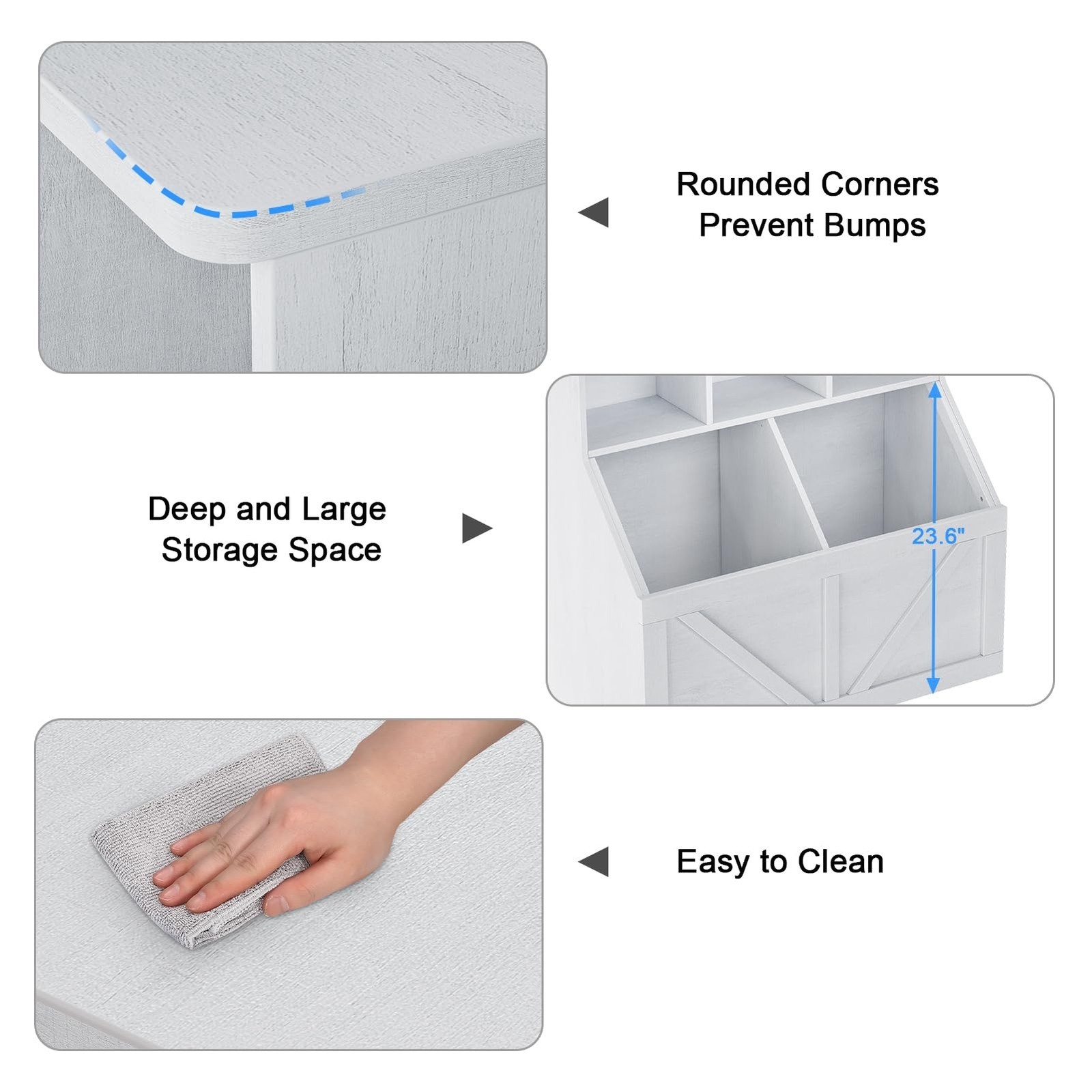 Rounded Corners
Prevent Bumps

Deep and Large
Storage Space

23.6"

Easy to Clean