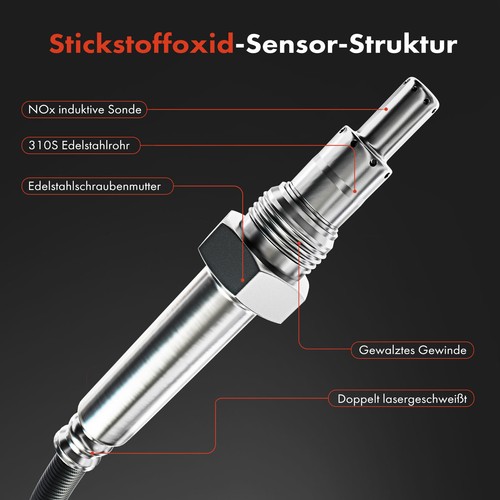 Stickstoffoxid-Sensor-Struktur

NOx induktive Sonde

310S Edelstahlrohr

Edelstahlschraubenmutter

Gewalztes Gewinde

Doppelt lasergeschweißt