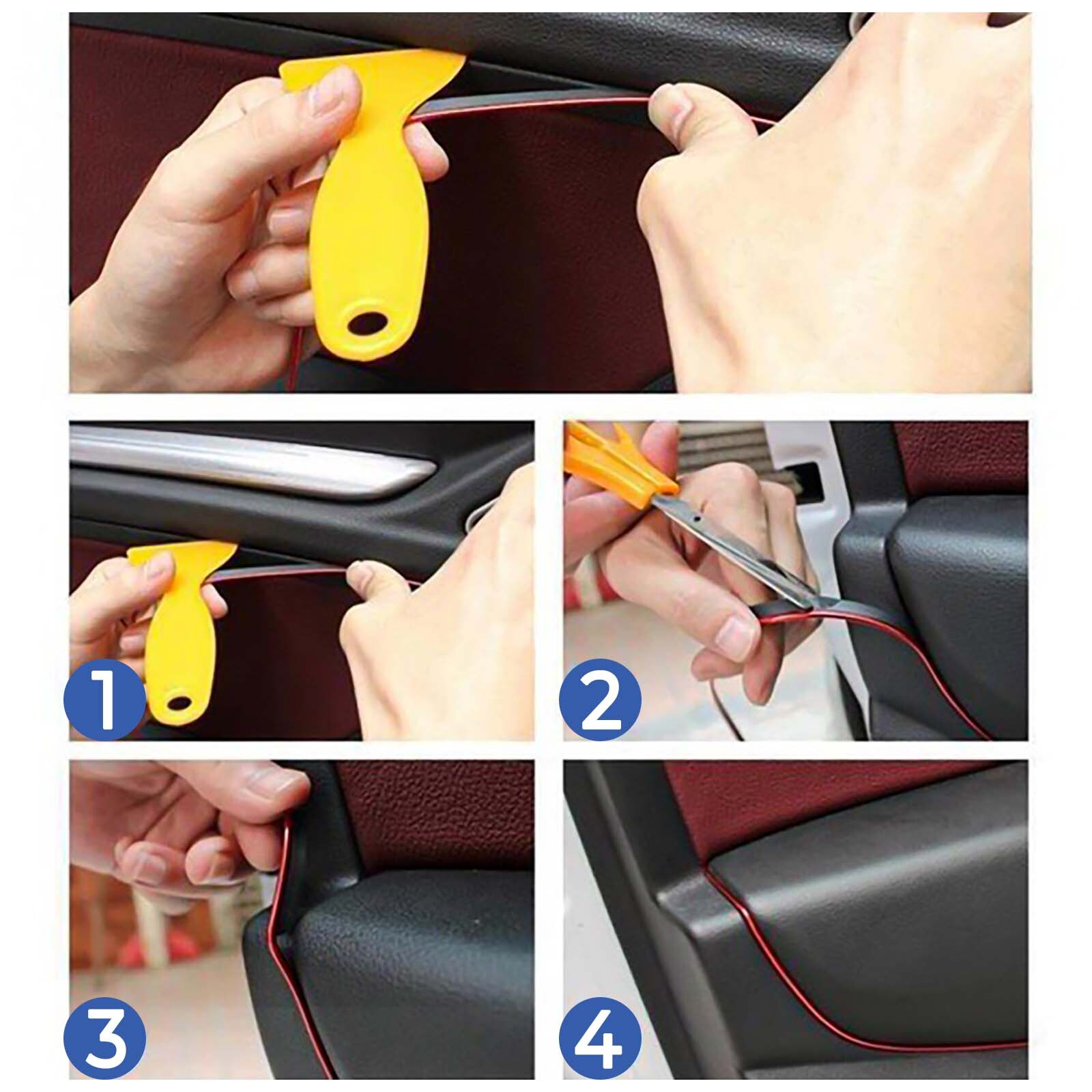 1
2
3
4