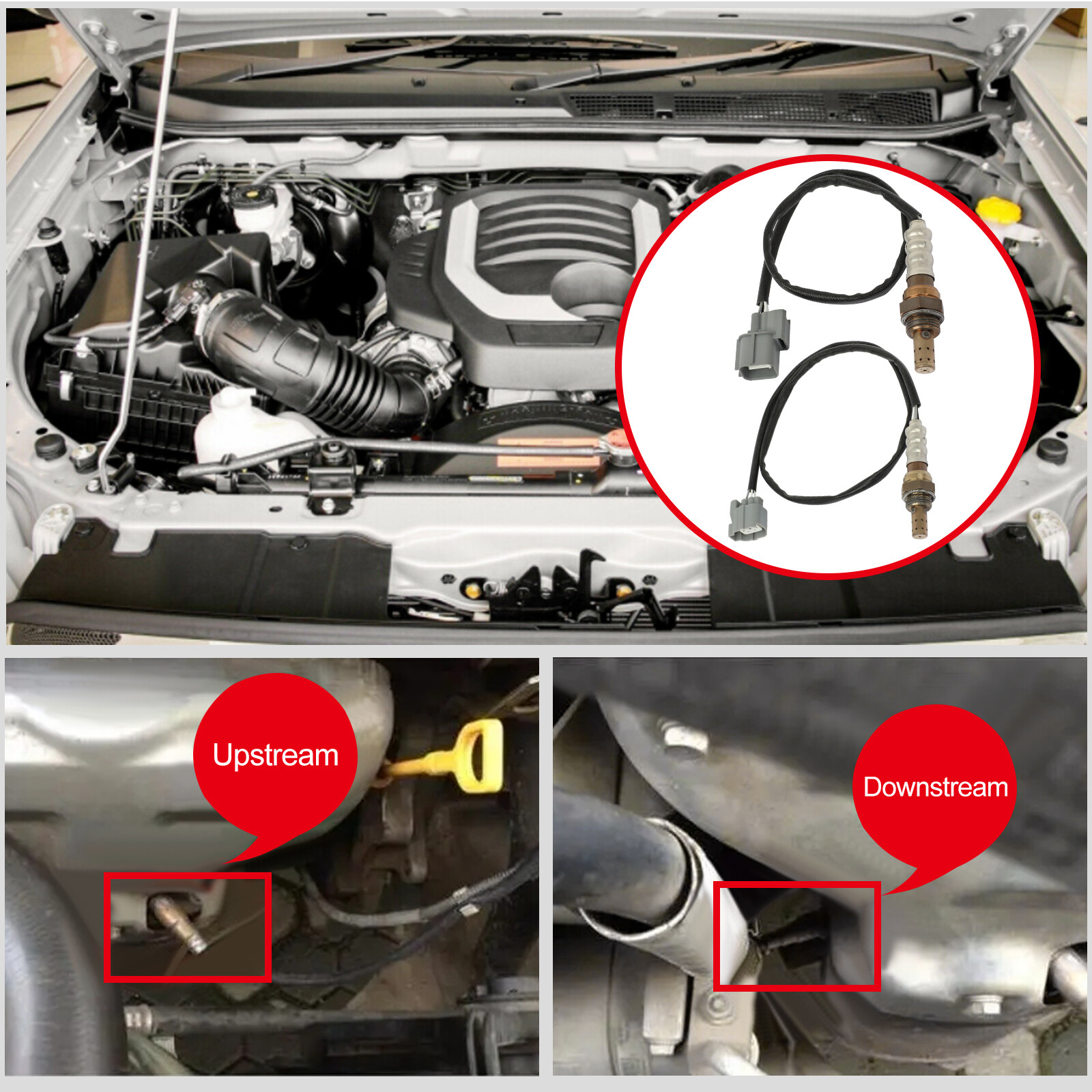 Upstream

Downstream