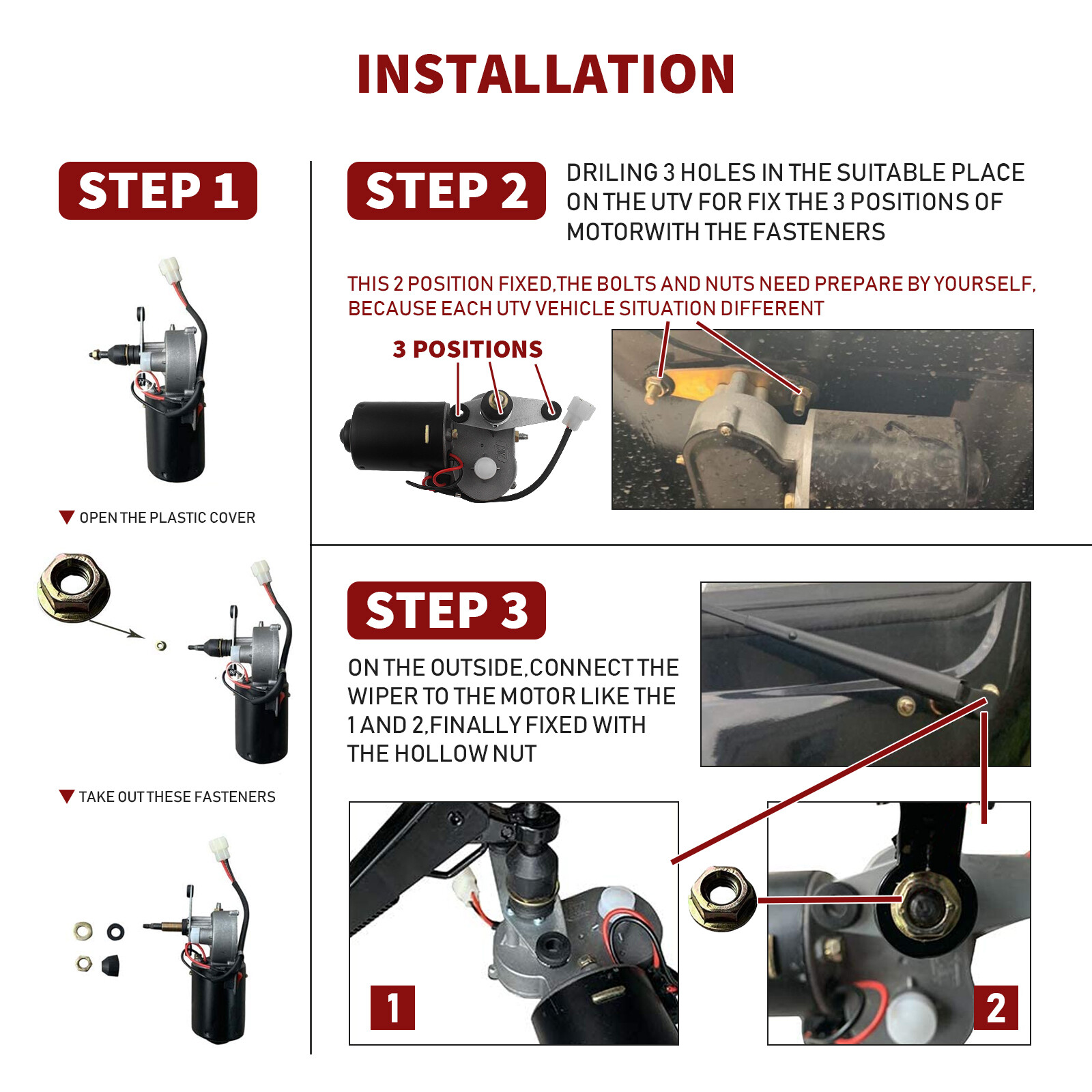 INSTALLATION

STEP 1

OPEN THE PLASTIC COVER

TAKE OUT THESE FASTENERS

STEP 2

DRILING 3 HOLES IN THE SUITABLE PLACE ON THE UTV FOR FIX THE 3 POSITIONS OF MOTORWITH THE FASTENERS

THIS 2 POSITION FIXED,THE BOLTS AND NUTS NEED PREPARE BY YOURSELF, BECAUSE EACH UTV VEHICLE SITUATION DIFFERENT

3 POSITIONS

STEP 3

ON THE OUTSIDE,CONNECT THE WIPER TO THE MOTOR LIKE THE 1 AND 2,FINALLY FIXED WITH THE HOLLOW NUT

1

2