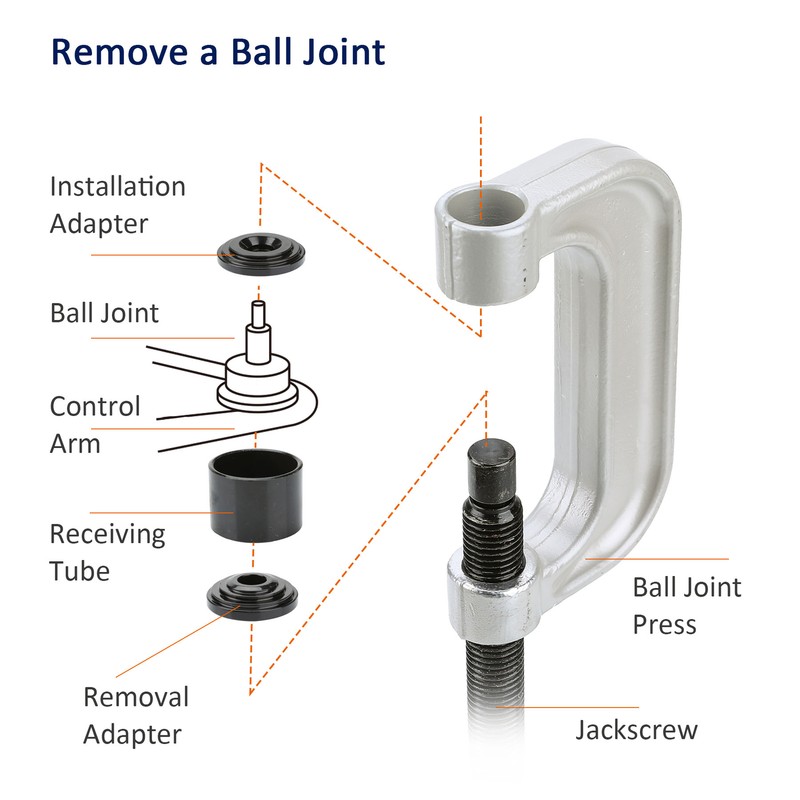 Remove a Ball Joint

Installation Adapter

Ball Joint

Control Arm

Receiving Tube

Removal Adapter

Ball Joint Press

Jackscrew