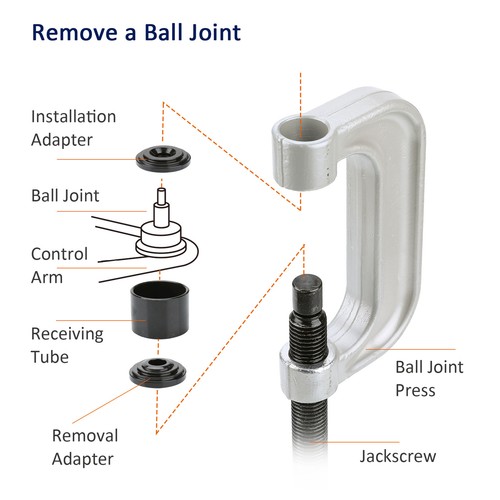 Remove a Ball Joint

Installation Adapter

Ball Joint

Control Arm

Receiving Tube

Removal Adapter

Ball Joint Press

Jackscrew