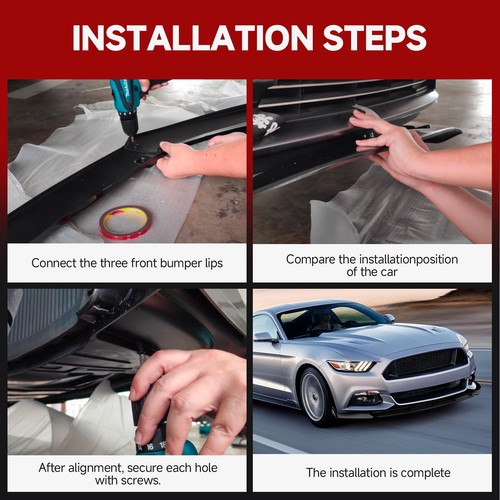 INSTALLATION STEPS

Connect the three front bumper lips

Compare the installationposition of the car

After alignment, secure each hole with screws.

The installation is complete