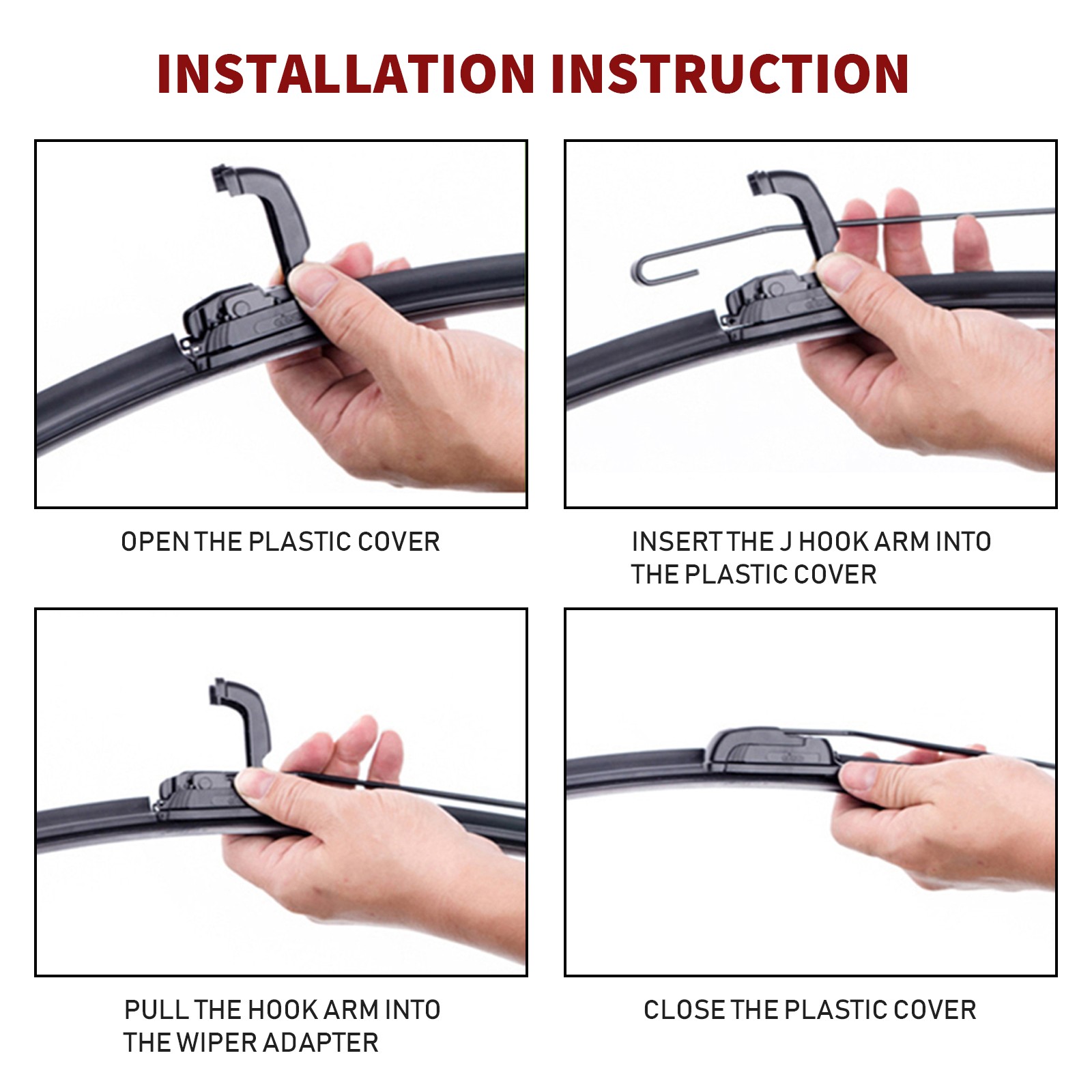 INSTALLATION INSTRUCTION

OPEN THE PLASTIC COVER

INSERT THE J HOOK ARM INTO THE PLASTIC COVER

PULL THE HOOK ARM INTO THE WIPER ADAPTER

CLOSE THE PLASTIC COVER