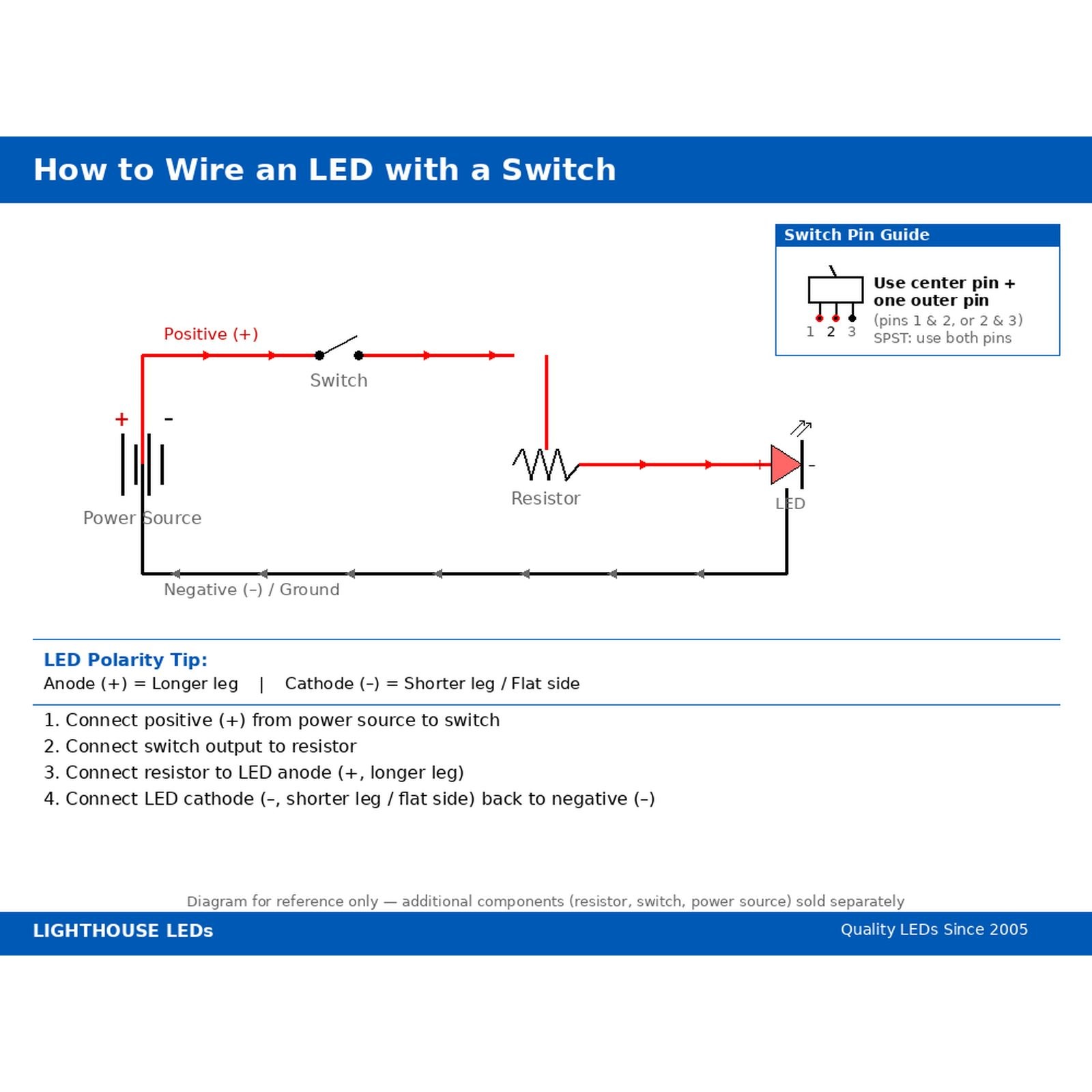 How to Wire an LED with a Switch

Switch Pin Guide

1 2 3

Use center pin + one outer pin
(pins 1 & 2, or 2 & 3)
SPST: use both pins

Positive (+)

Switch

+ -

Power Source

Resistor

+ -

LED

Negative (–) / Ground

LED Polarity Tip:
Anode (+) = Longer leg | Cathode (–) = Shorter leg / Flat side

1. Connect positive (+) from power source to switch
2. Connect switch output to resistor
3. Connect resistor to LED anode (+, longer leg)
4. Connect LED cathode (–, shorter leg / flat side) back to negative (–)

Diagram for reference only — additional components (resistor, switch, power source) sold separately

LIGHTHOUSE LEDs

Quality LEDs Since 2005