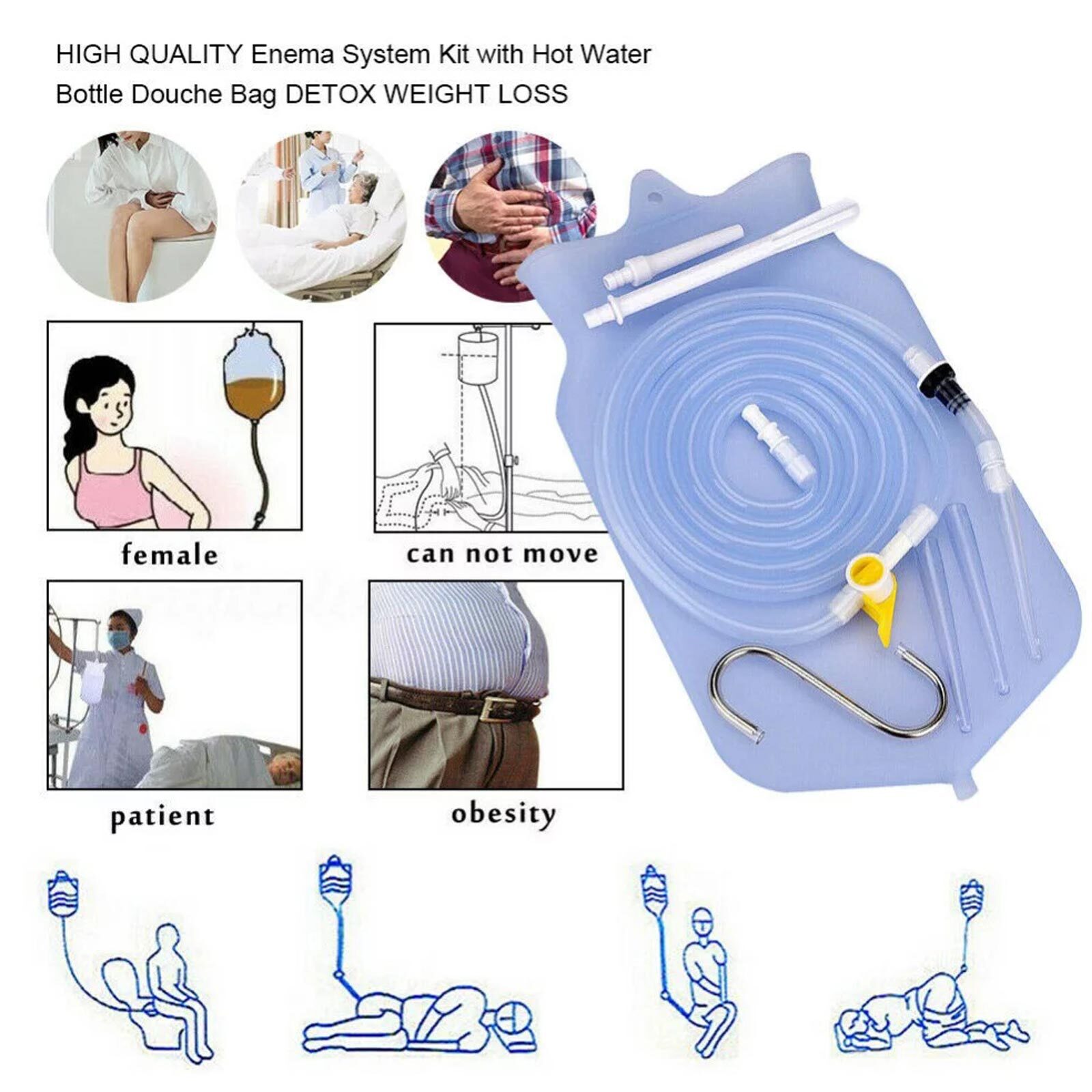 HIGH QUALITY Enema System Kit with Hot Water Bottle Douche Bag DETOX WEIGHT LOSS

female

can not move

patient

obesity