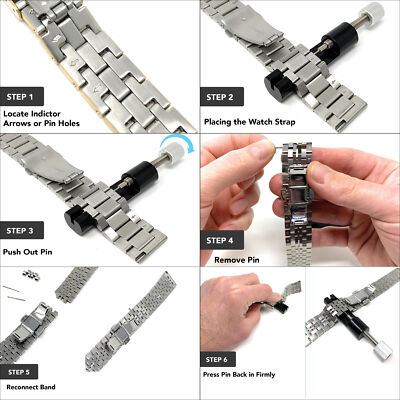 STEP 1

Locate Indictor Arrows or Pin Holes

STEP 2

Placing the Watch Strap

STEP 3

Push Out Pin

STEP 4

Remove Pin

STEP 5

Reconnect Band

STEP 6

Press Pin Back in Firmly