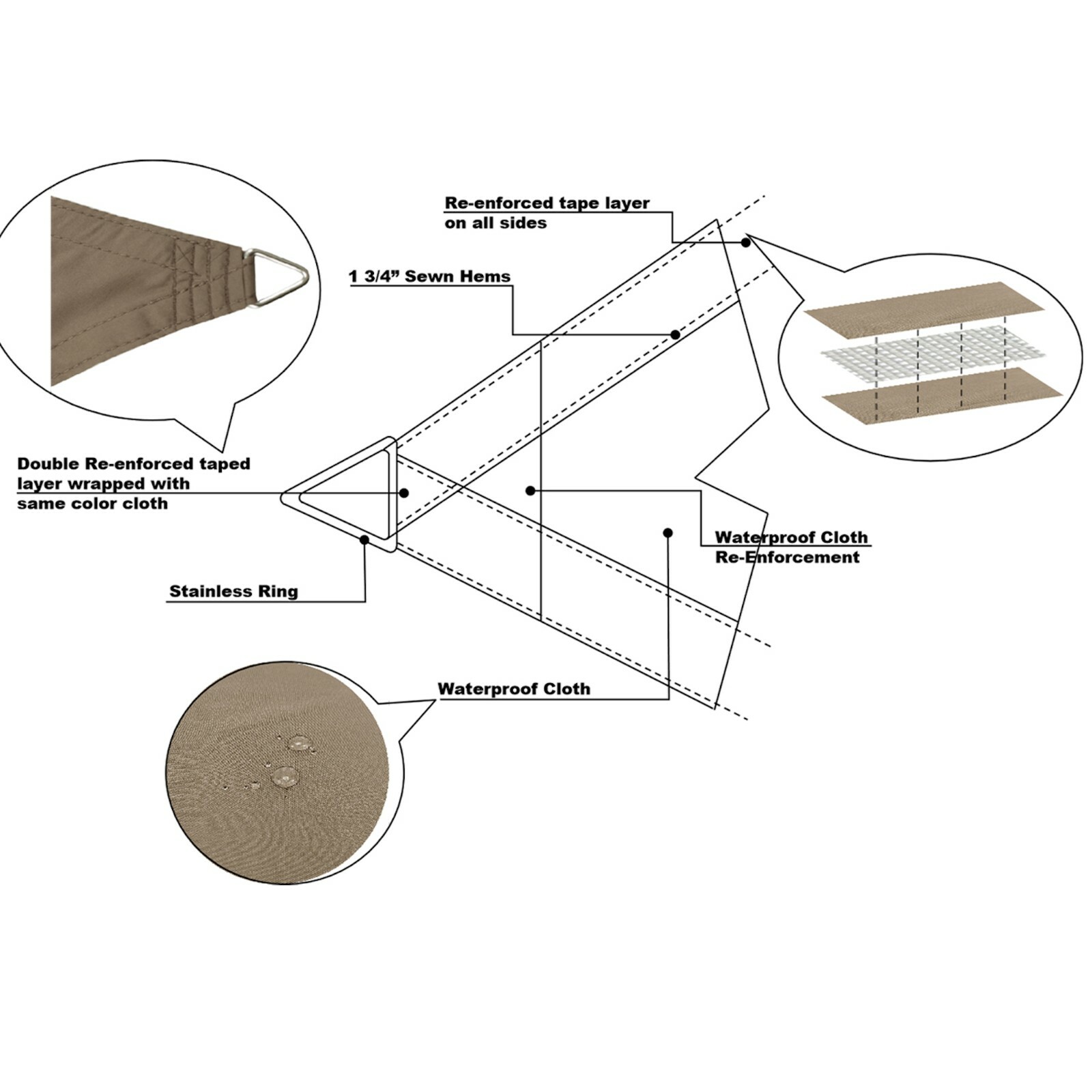 Re-enforced tape layer on all sides

1 3/4” Sewn Hems

Double Re-enforced taped layer wrapped with same color cloth

Waterproof Cloth Re-Enforcement

Stainless Ring

Waterproof Cloth