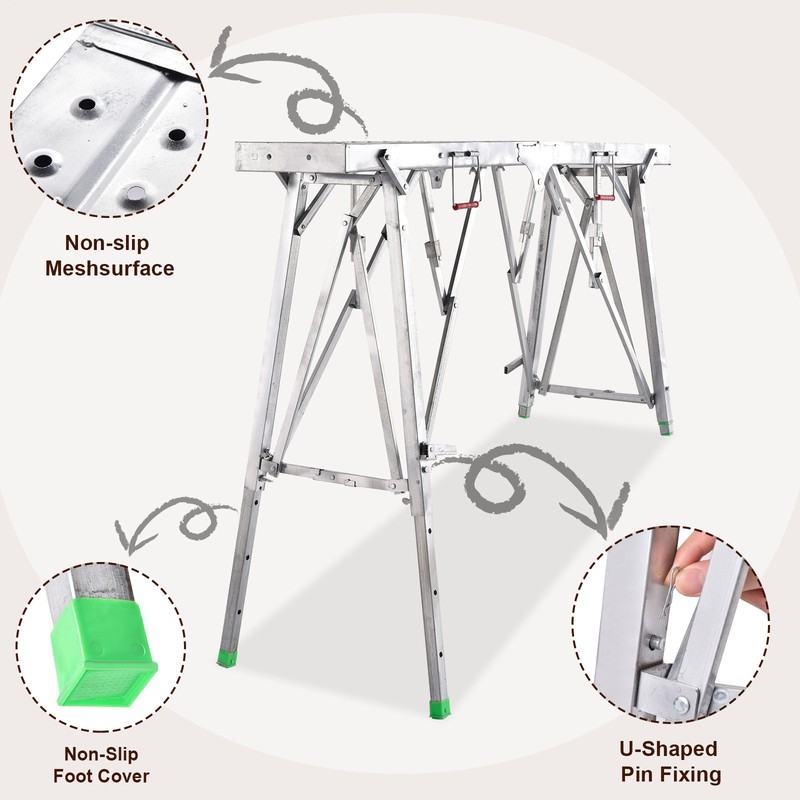 Non-slip
Meshsurface

Non-Slip
Foot Cover

U-Shaped
Pin Fixing