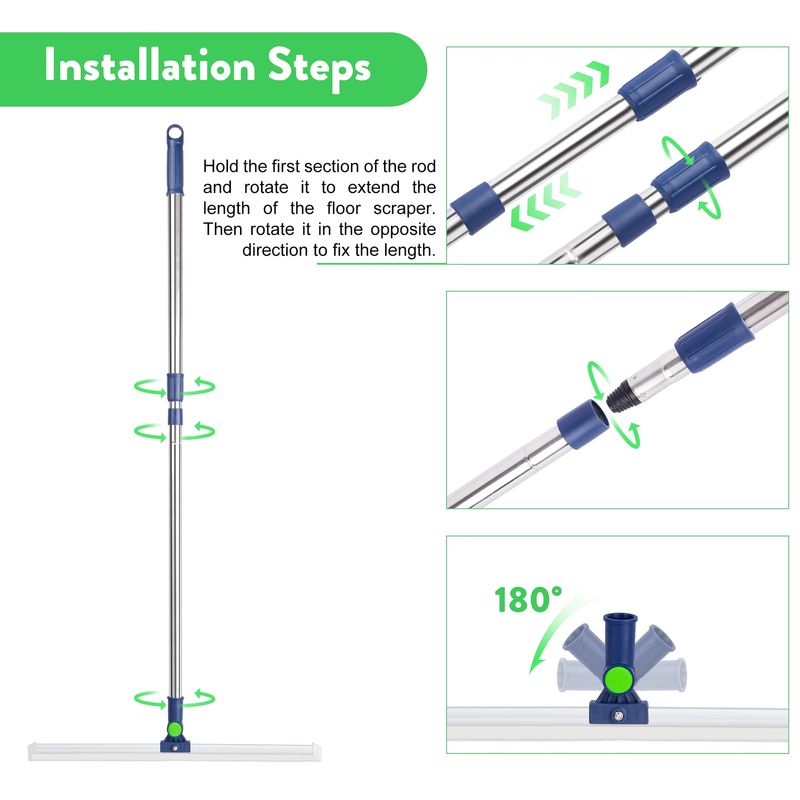 Installation Steps

Hold the first section of the rod and rotate it to extend the length of the floor scraper. Then rotate it in the opposite direction to fix the length.

180°