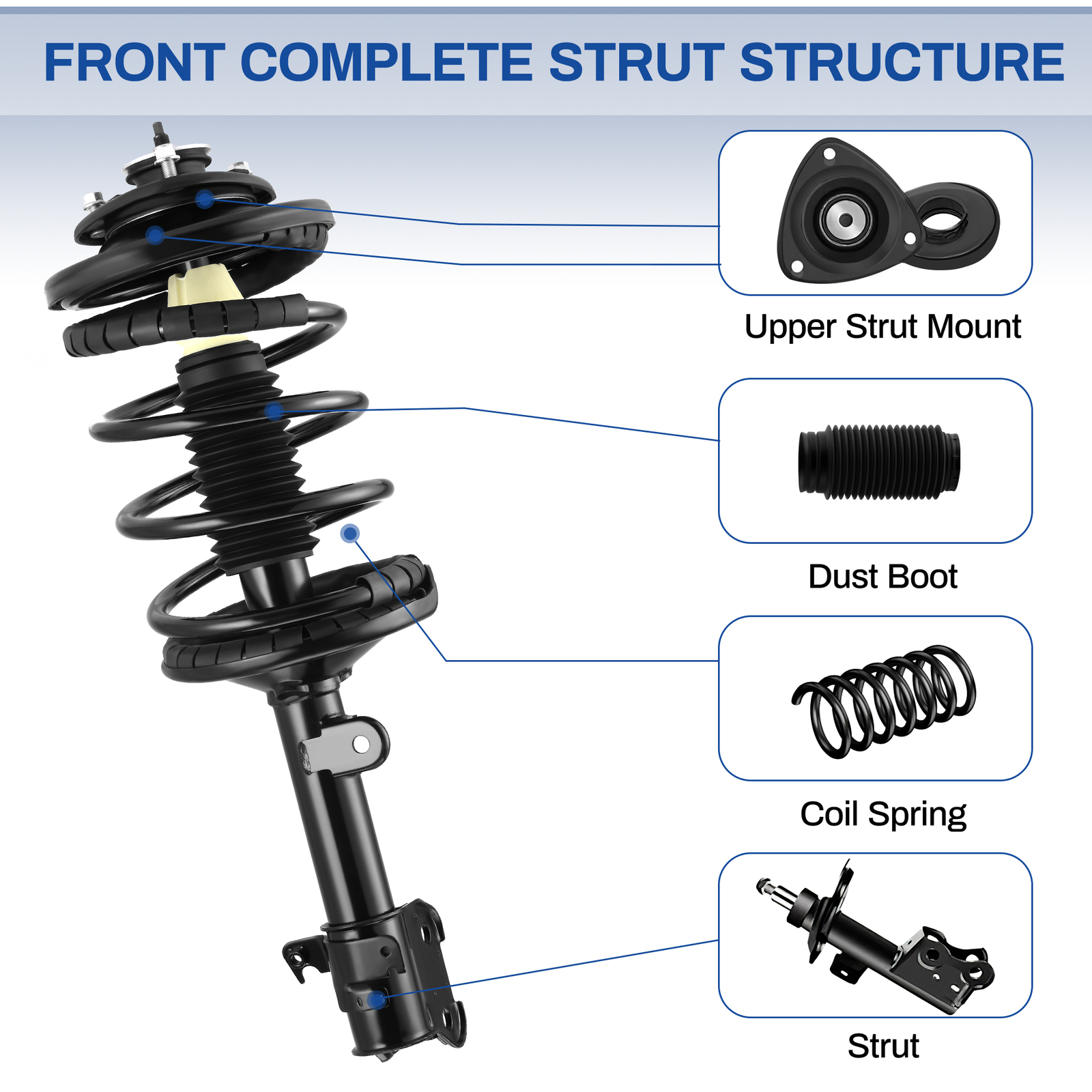 FRONT COMPLETE STRUT STRUCTURE

Upper Strut Mount

Dust Boot

Coil Spring

Strut