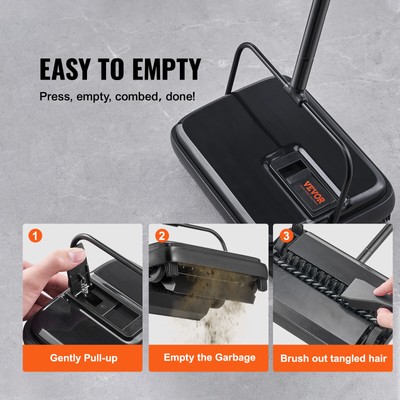 EASY TO EMPTY

Press, empty, combed, done!

VEVOR

1

Gently Pull-up

2

Empty the Garbage

3

Brush out tangled hair