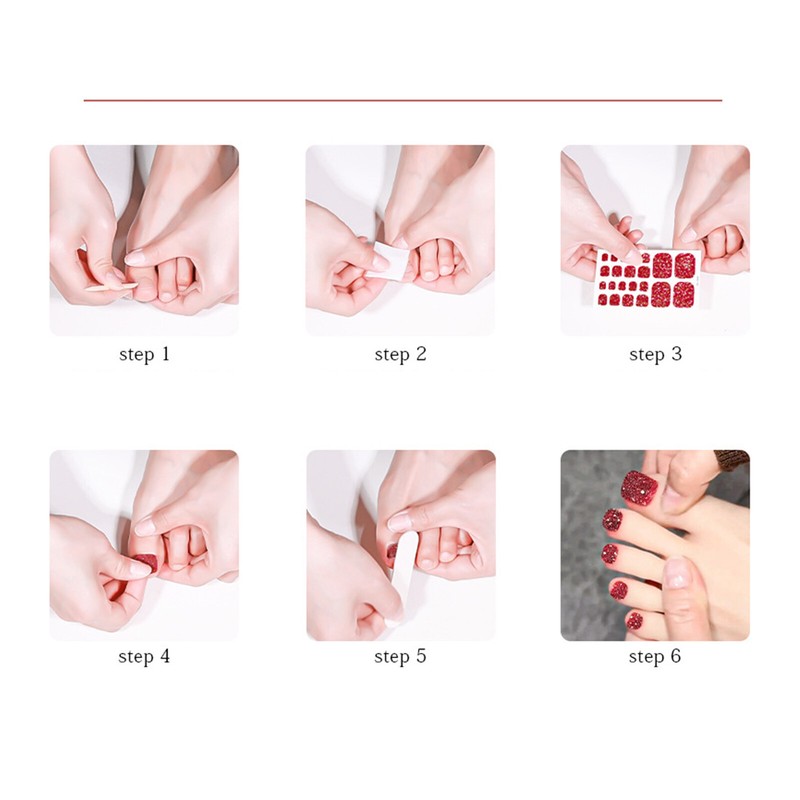 step 1

step 2

step 3

step 4

step 5

step 6