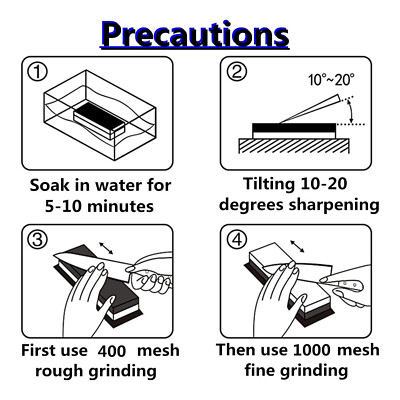 Precautions

①

Soak in water for 5-10 minutes

②

10°~20°

Tilting 10-20 degrees sharpening

③

First use 400 mesh rough grinding

④

Then use 1000 mesh fine grinding