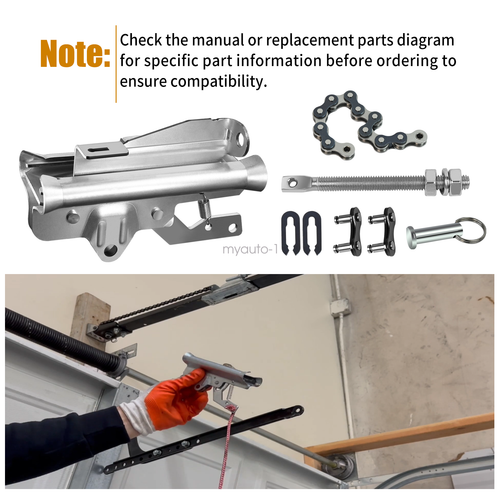 Note: Check the manual or replacement parts diagram for specific part information before ordering to ensure compatibility.

myauto-1