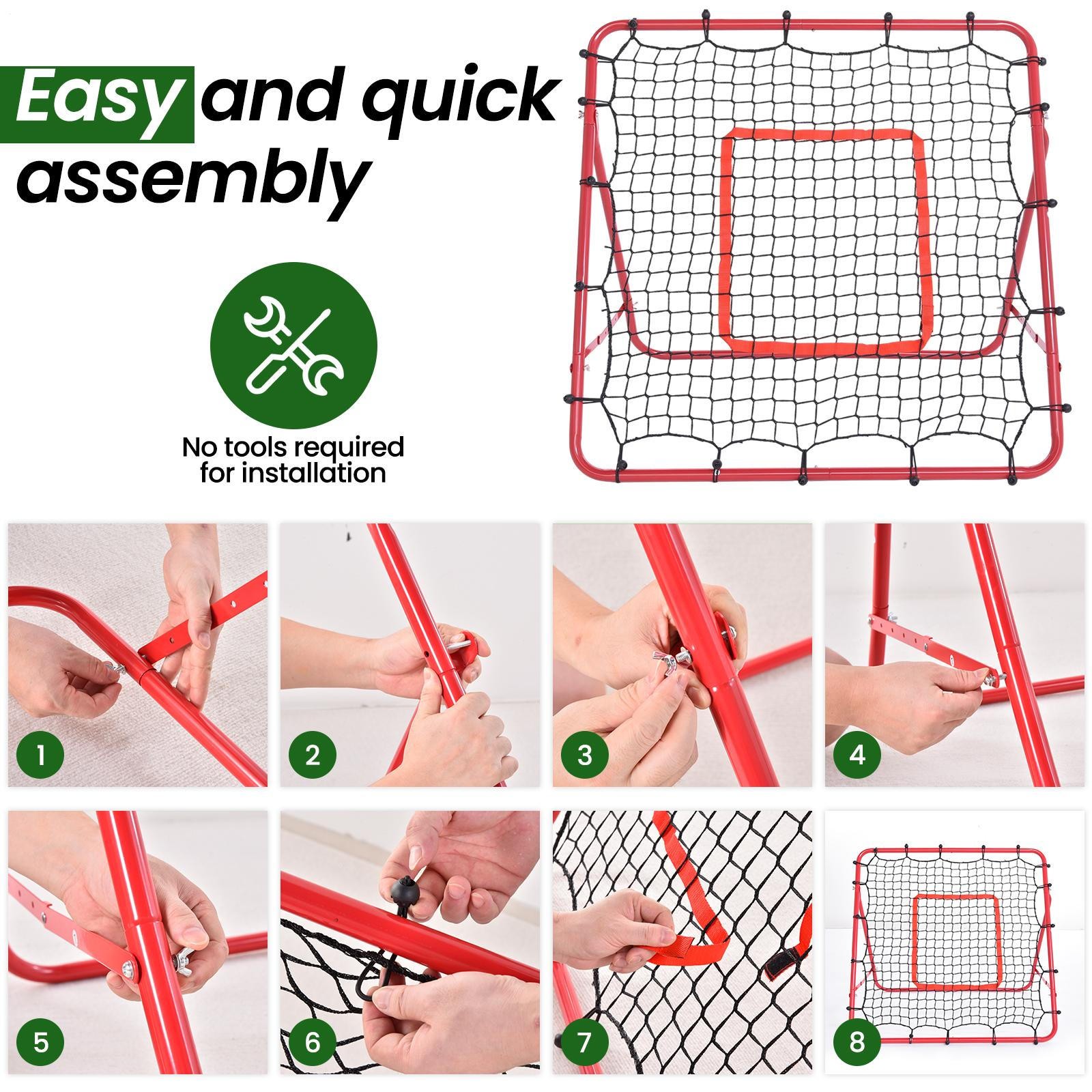 Easy and quick assembly

No tools required for installation

1

2

3

4

5

6

7

8