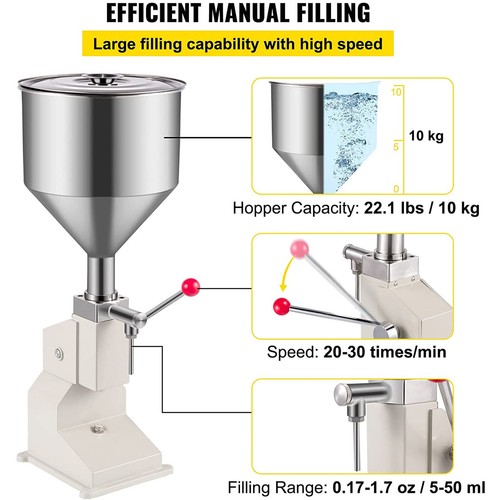 EFFICIENT MANUAL FILLING

Large filling capability with high speed

10
5
0
10 kg

Hopper Capacity: 22.1 lbs / 10 kg

Speed: 20-30 times/min

Filling Range: 0.17-1.7 oz / 5-50 ml