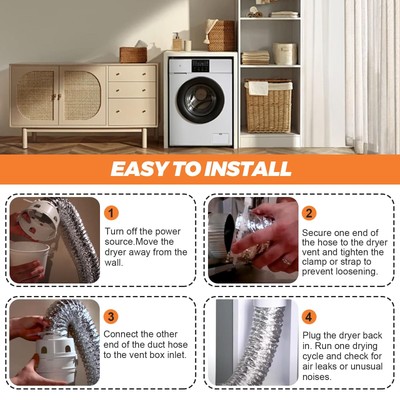 EASY TO INSTALL

1

Turn off the power source.Move the dryer away from the wall.

2

Secure one end of the hose to the dryer vent and tighten the clamp or strap to prevent loosening.

3

Connect the other end of the duct hose to the vent box inlet.

4

Plug the dryer back in. Run one drying cycle and check for air leaks or unusual noises.