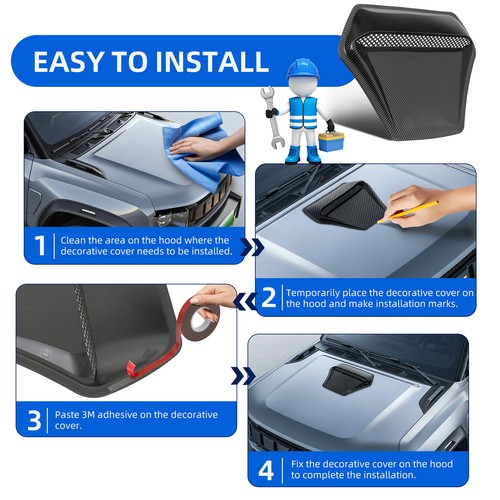 EASY TO INSTALL

1 Clean the area on the hood where the decorative cover needs to be installed.

2 Temporarily place the decorative cover on the hood and make installation marks.

3 Paste 3M adhesive on the decorative cover.

4 Fix the decorative cover on the hood to complete the installation.