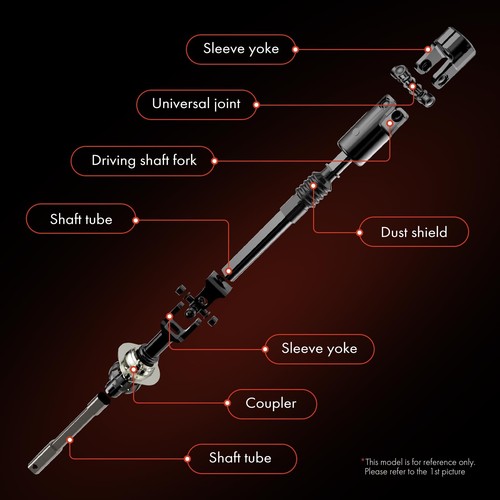 Sleeve yoke

Universal joint

Driving shaft fork

Shaft tube

Dust shield

Sleeve yoke

Coupler

Shaft tube

*This model is for reference only. Please refer to the 1st picture