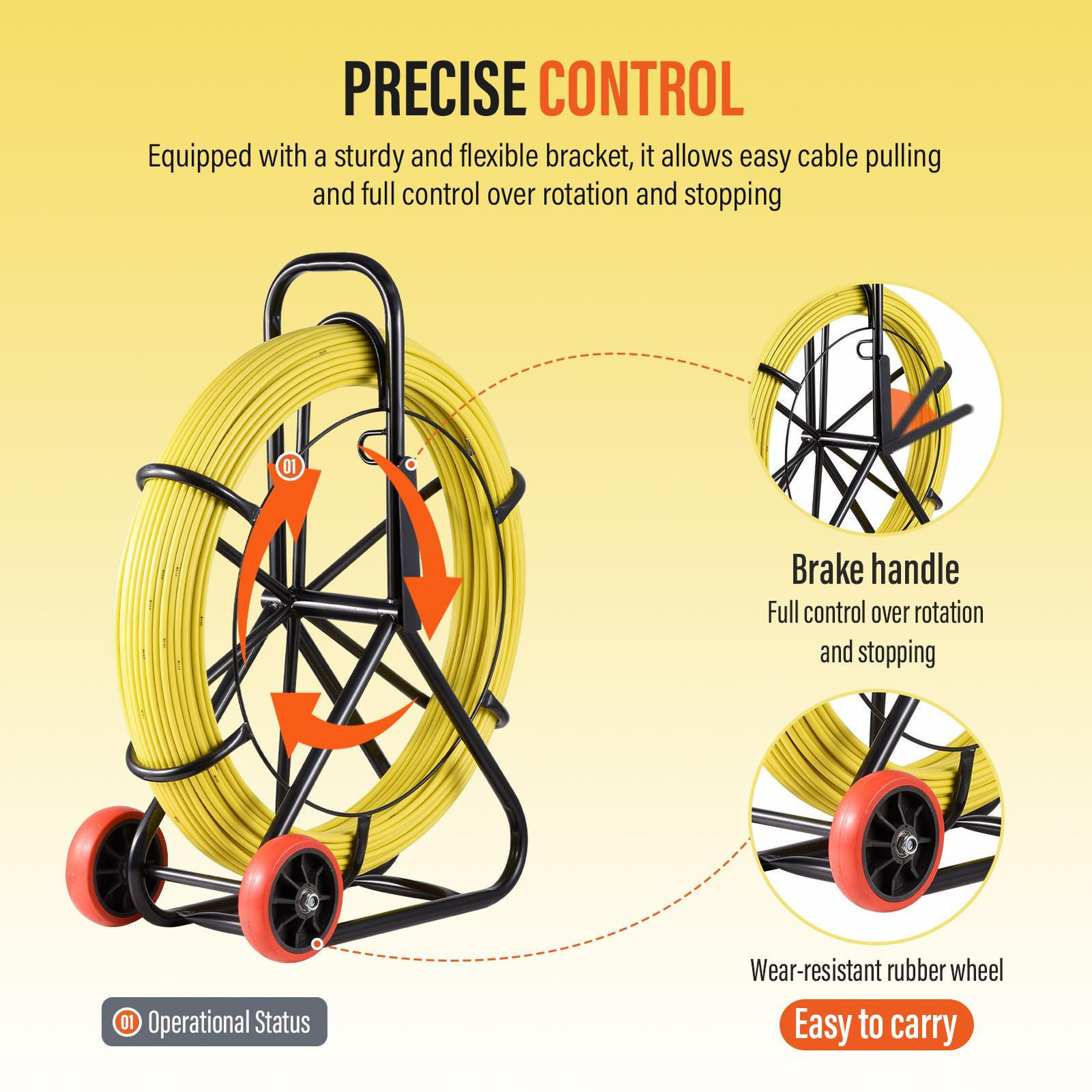 PRECISE CONTROL

Equipped with a sturdy and flexible bracket, it allows easy cable pulling and full control over rotation and stopping

01

Brake handle
Full control over rotation and stopping

Wear-resistant rubber wheel

Easy to carry

01 Operational Status