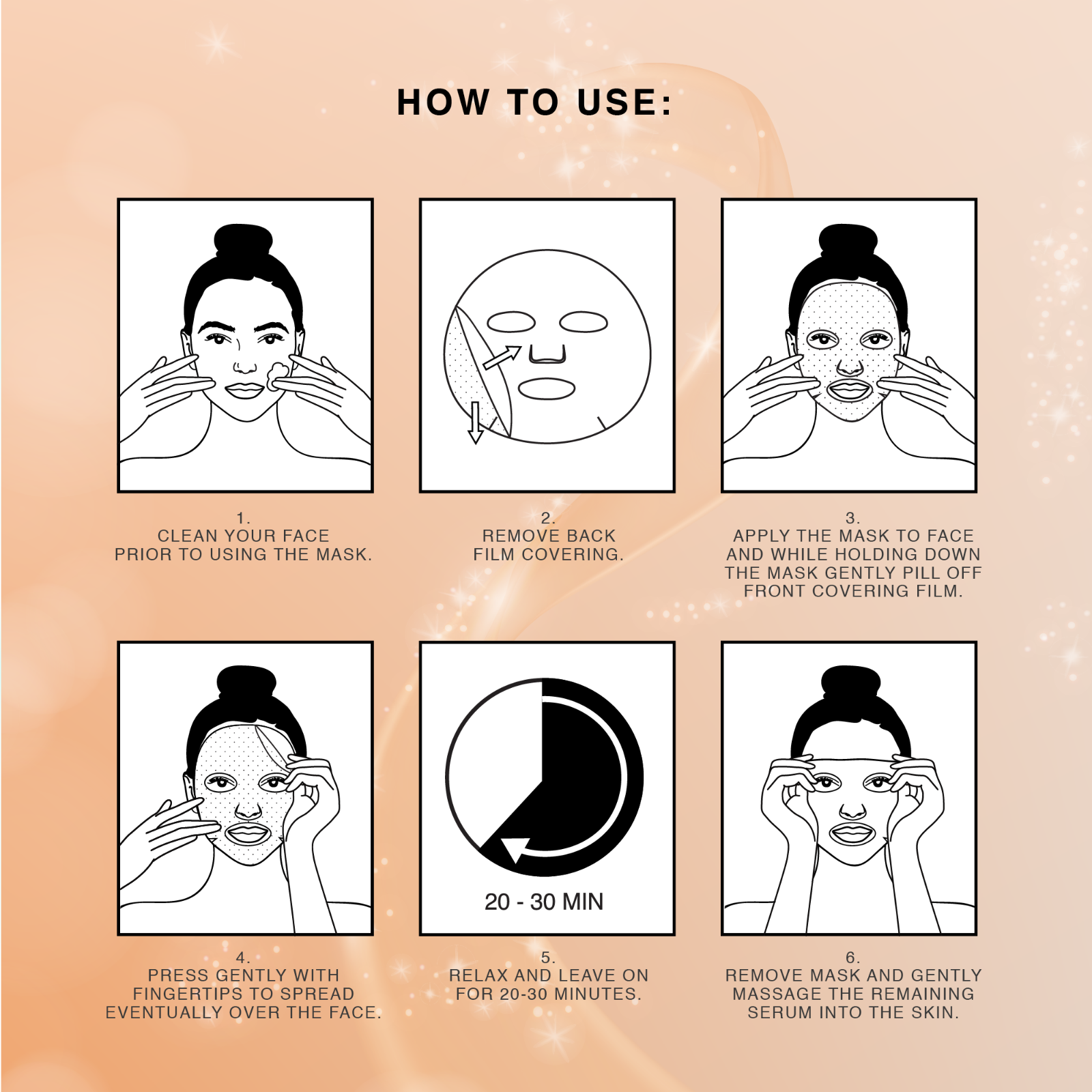 HOW TO USE:

1.
CLEAN YOUR FACE PRIOR TO USING THE MASK.

2.
REMOVE BACK FILM COVERING.

3.
APPLY THE MASK TO FACE AND WHILE HOLDING DOWN THE MASK GENTLY PILL OFF FRONT COVERING FILM.

4.
PRESS GENTLY WITH FINGERTIPS TO SPREAD EVENTUALLY OVER THE FACE.

20 - 30 MIN

5.
RELAX AND LEAVE ON FOR 20-30 MINUTES.

6.
REMOVE MASK AND GENTLY MASSAGE THE REMAINING SERUM INTO THE SKIN.