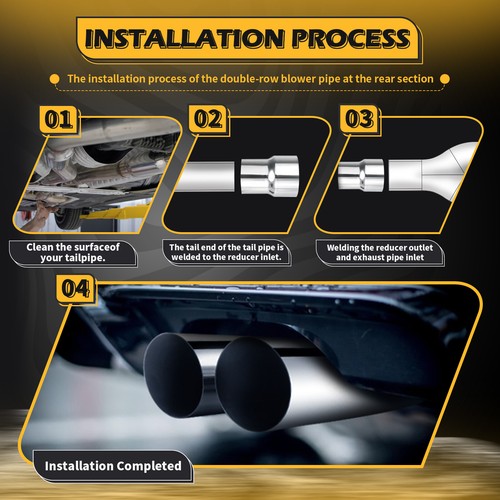 INSTALLATION PROCESS

The installation process of the double-row blower pipe at the rear section

01

Clean the surfaceof your tailpipe.

02

The tail end of the tail pipe is welded to the reducer inlet.

03

Welding the reducer outlet and exhaust pipe inlet

04

Installation Completed