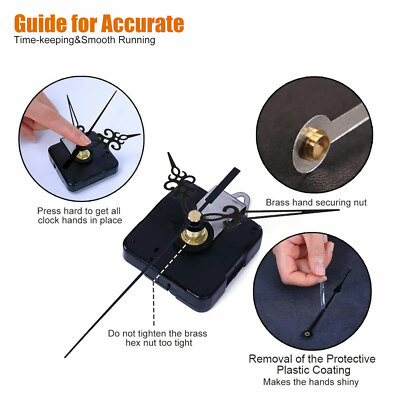 Guide for Accurate
Time-keeping&Smooth Running

Press hard to get all clock hands in place

Brass hand securing nut

Do not tighten the brass hex nut too tight

Removal of the Protective Plastic Coating
Makes the hands shiny