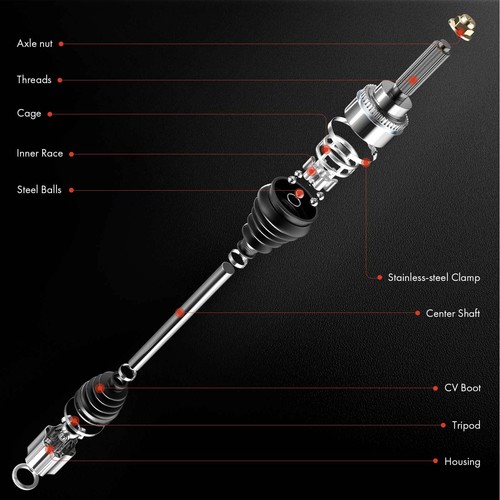 Axle nut

Threads

Cage

Inner Race

Steel Balls

Stainless-steel Clamp

Center Shaft

CV Boot

Tripod

Housing