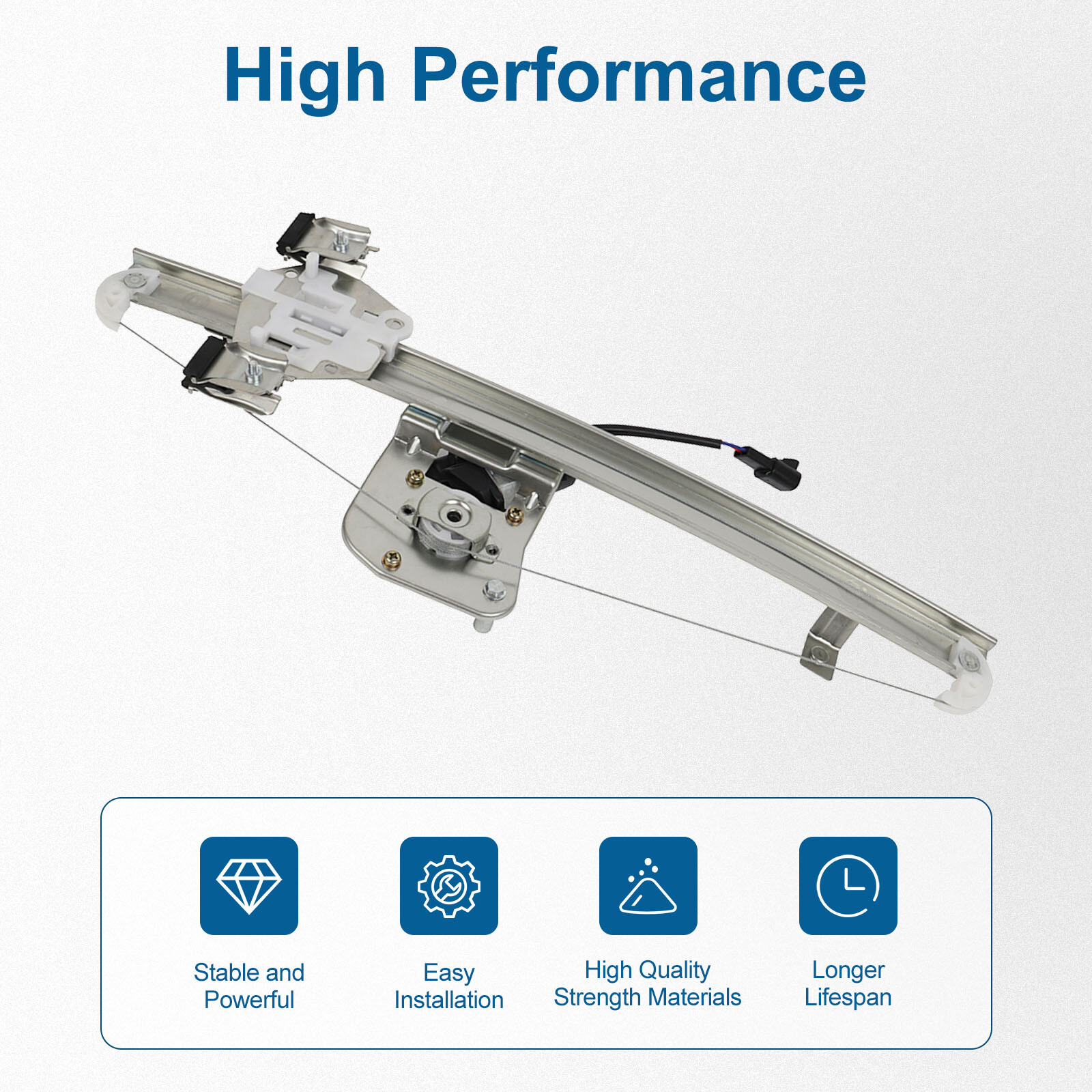 High Performance

Stable and Powerful

Easy Installation

High Quality Strength Materials

Longer Lifespan