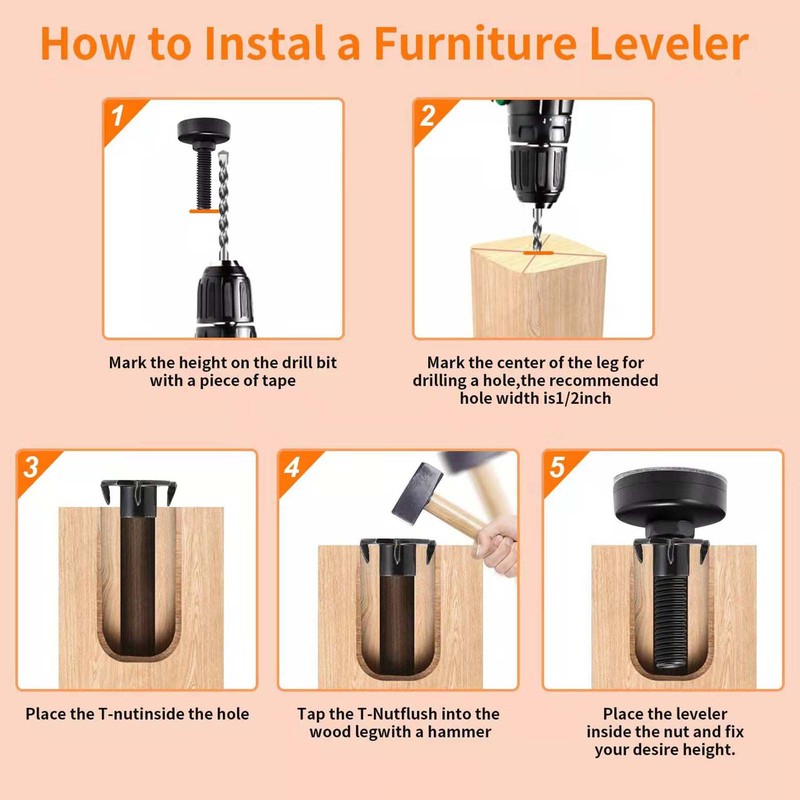 How to Instal a Furniture Leveler

1

Mark the height on the drill bit with a piece of tape

2

Mark the center of the leg for drilling a hole,the recommended hole width is1/2inch

3

Place the T-nutinside the hole

4

Tap the T-Nutflush into the wood legwith a hammer

5

Place the leveler inside the nut and fix your desire height.