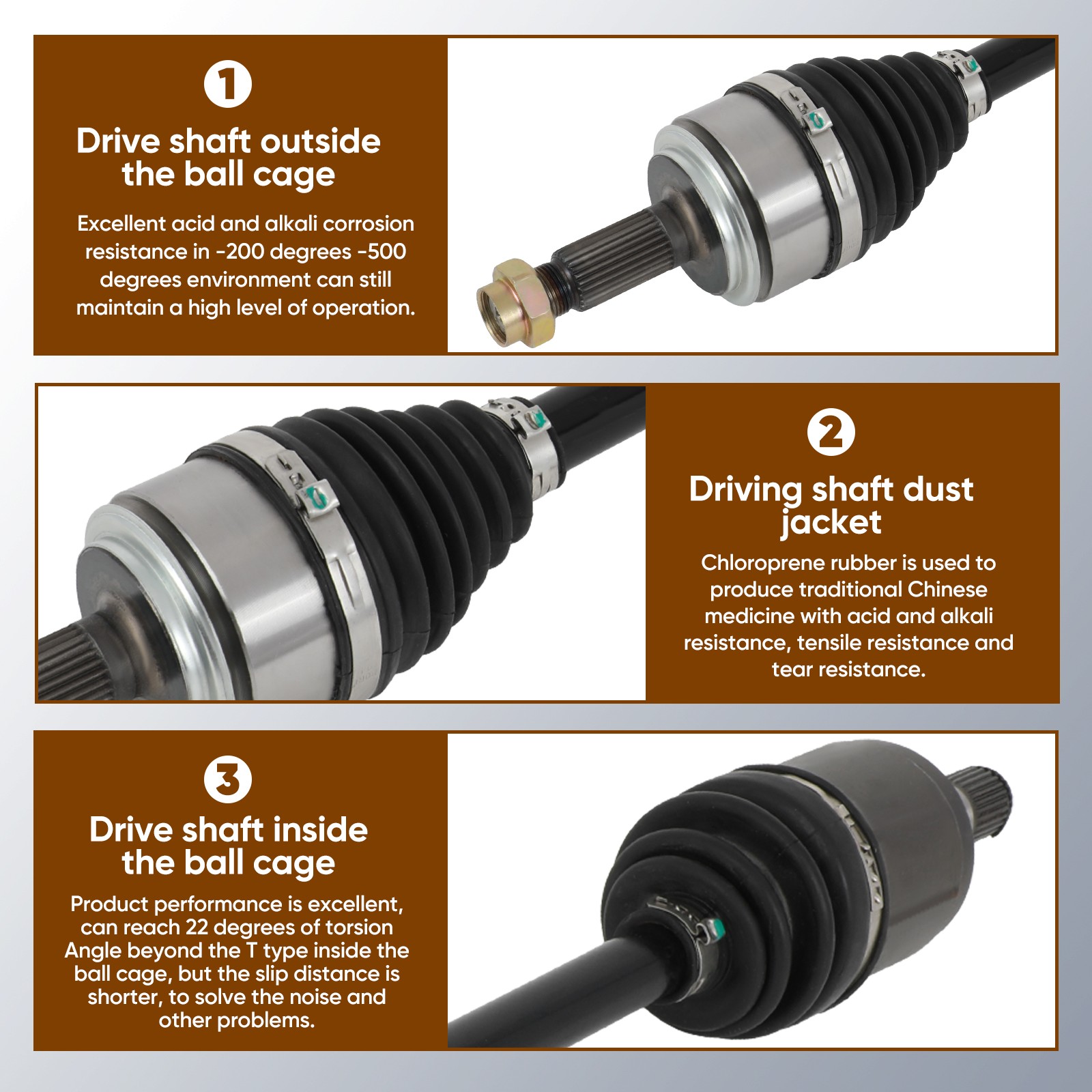 1

Drive shaft outside the ball cage

Excellent acid and alkali corrosion resistance in -200 degrees -500 degrees environment can still maintain a high level of operation.

2

Driving shaft dust jacket

Chloroprene rubber is used to produce traditional Chinese medicine with acid and alkali resistance, tensile resistance and tear resistance.

3

Drive shaft inside the ball cage

Product performance is excellent, can reach 22 degrees of torsion Angle beyond the T type inside the ball cage, but the slip distance is shorter, to solve the noise and other problems.