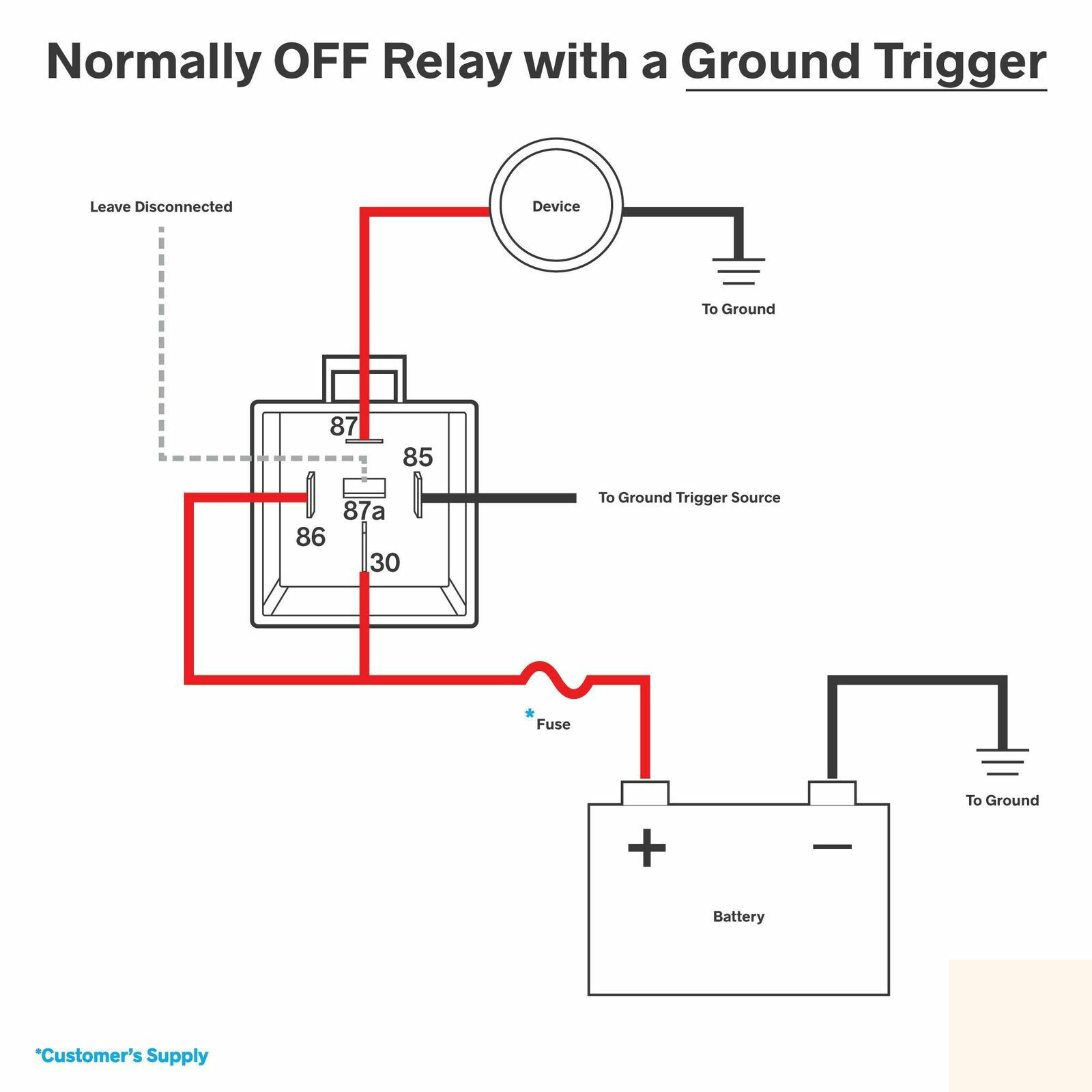 Normally OFF Relay with a Ground Trigger

Leave Disconnected

Device

To Ground

87

85

87a

86

30

To Ground Trigger Source

*Fuse

To Ground

+

−

Battery

*Customer's Supply