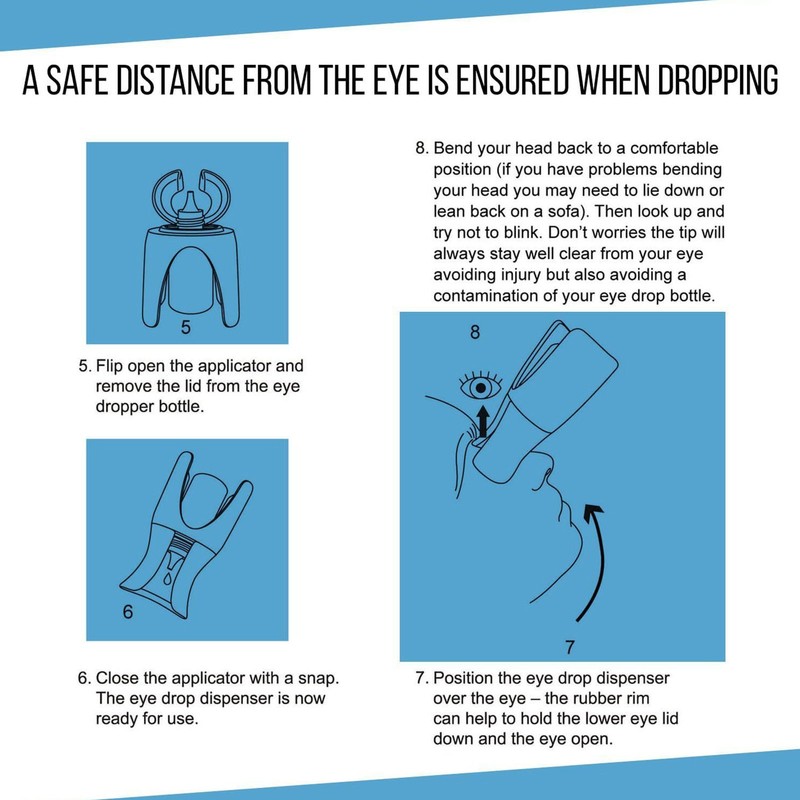 A SAFE DISTANCE FROM THE EYE IS ENSURED WHEN DROPPING

5

5. Flip open the applicator and remove the lid from the eye dropper bottle.

6

6. Close the applicator with a snap. The eye drop dispenser is now ready for use.

8. Bend your head back to a comfortable position (if you have problems bending your head you may need to lie down or lean back on a sofa). Then look up and try not to blink. Don't worries the tip will always stay well clear from your eye avoiding injury but also avoiding a contamination of your eye drop bottle.

8

7

7. Position the eye drop dispenser over the eye – the rubber rim can help to hold the lower eye lid down and the eye open.