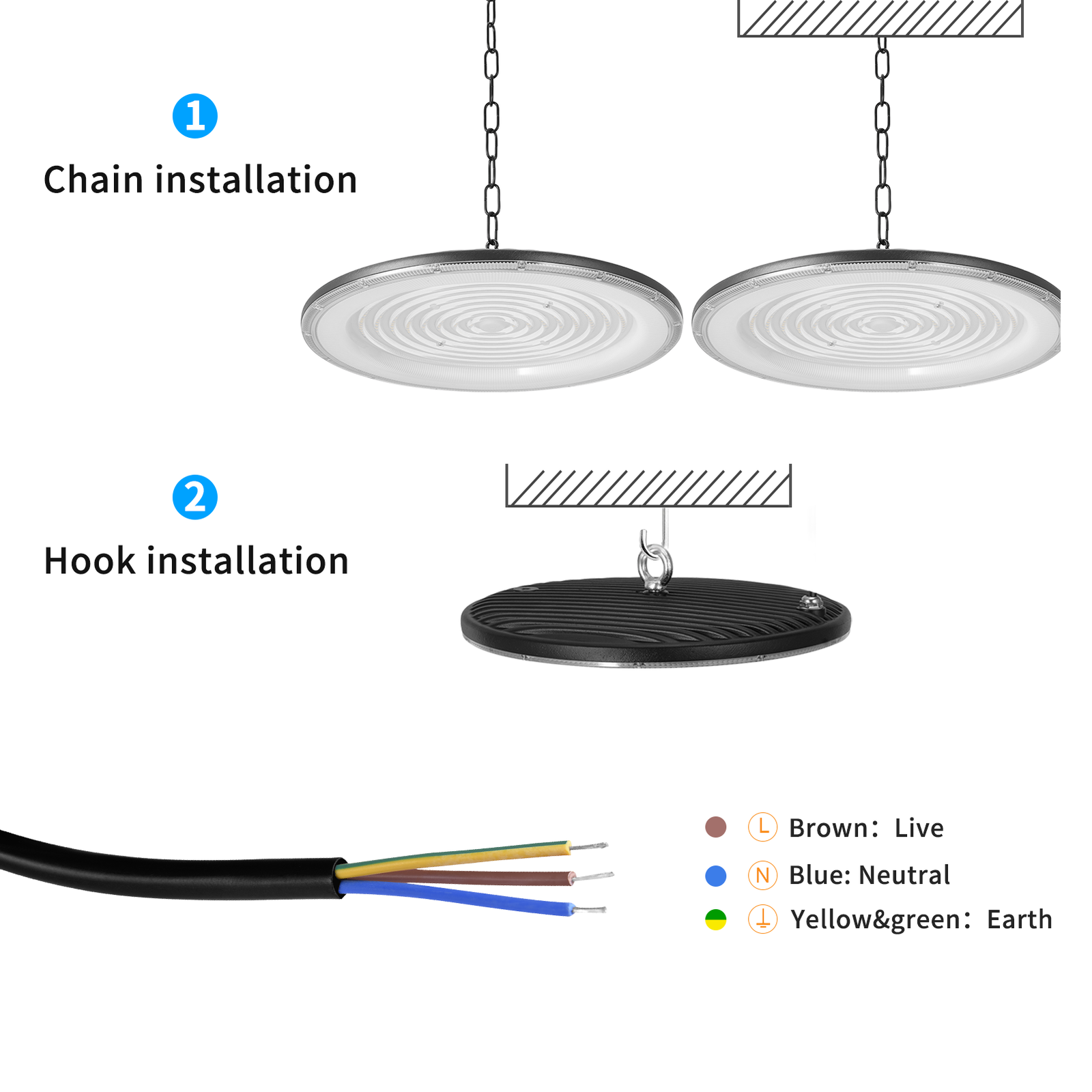 1
Chain installation

2
Hook installation

L Brown： Live
N Blue: Neutral
⏚ Yellow&green： Earth