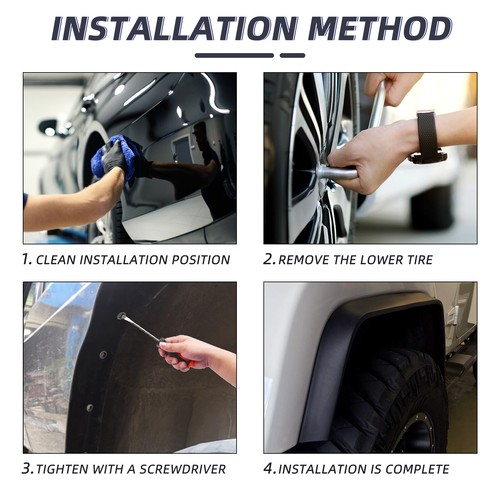 INSTALLATION METHOD

1. CLEAN INSTALLATION POSITION

2. REMOVE THE LOWER TIRE

3. TIGHTEN WITH A SCREWDRIVER

4. INSTALLATION IS COMPLETE