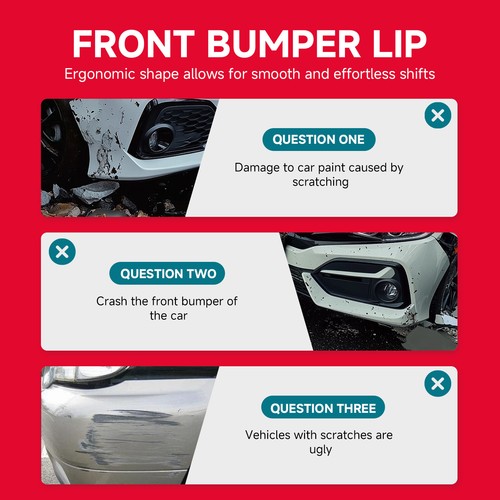 FRONT BUMPER LIP

Ergonomic shape allows for smooth and effortless shifts

QUESTION ONE

Damage to car paint caused by scratching

QUESTION TWO

Crash the front bumper of the car

QUESTION THREE

Vehicles with scratches are ugly